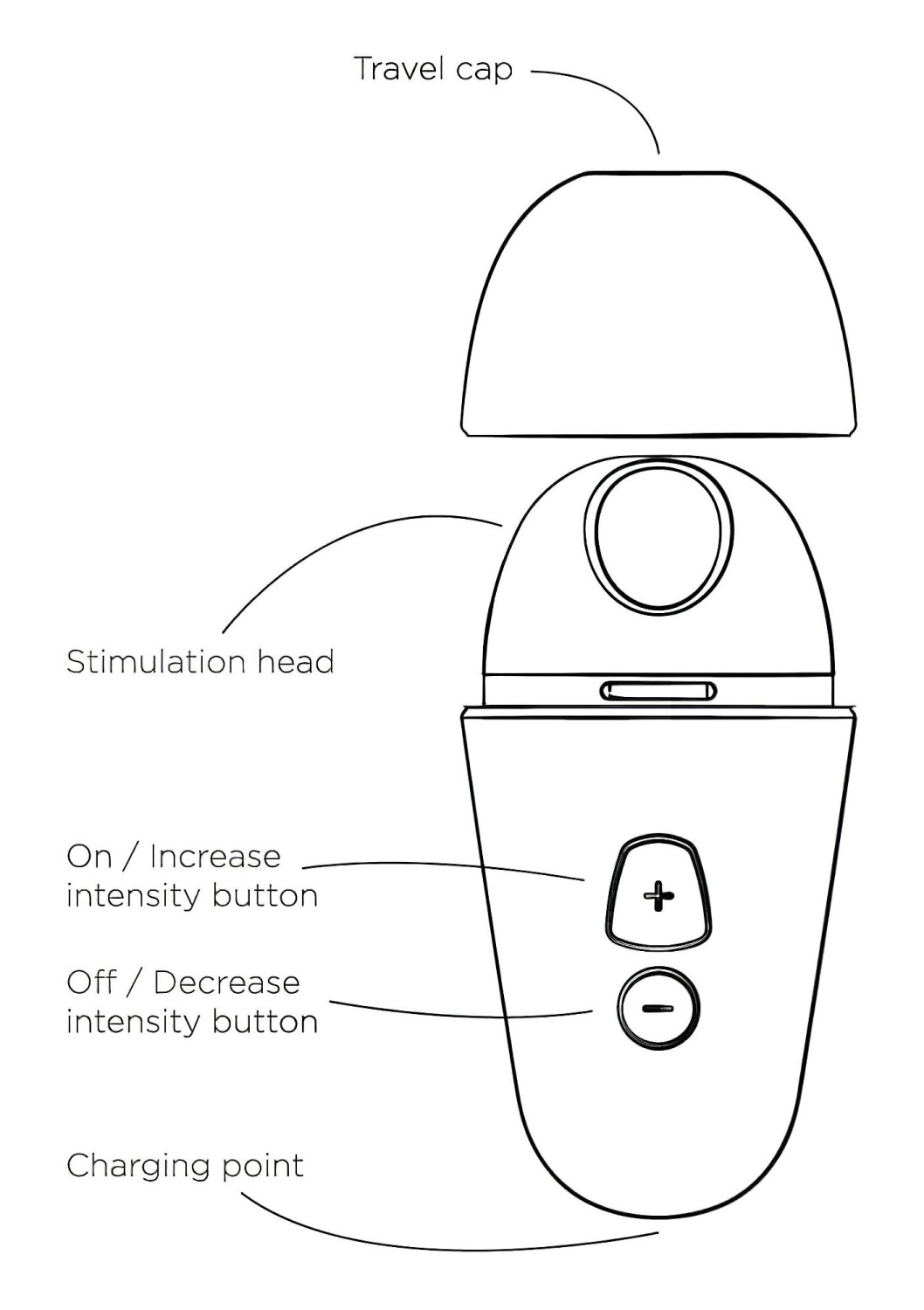 Travel cap

Stimulation head

On / Increase intensity button

+

Off / Decrease intensity button

−

Charging point